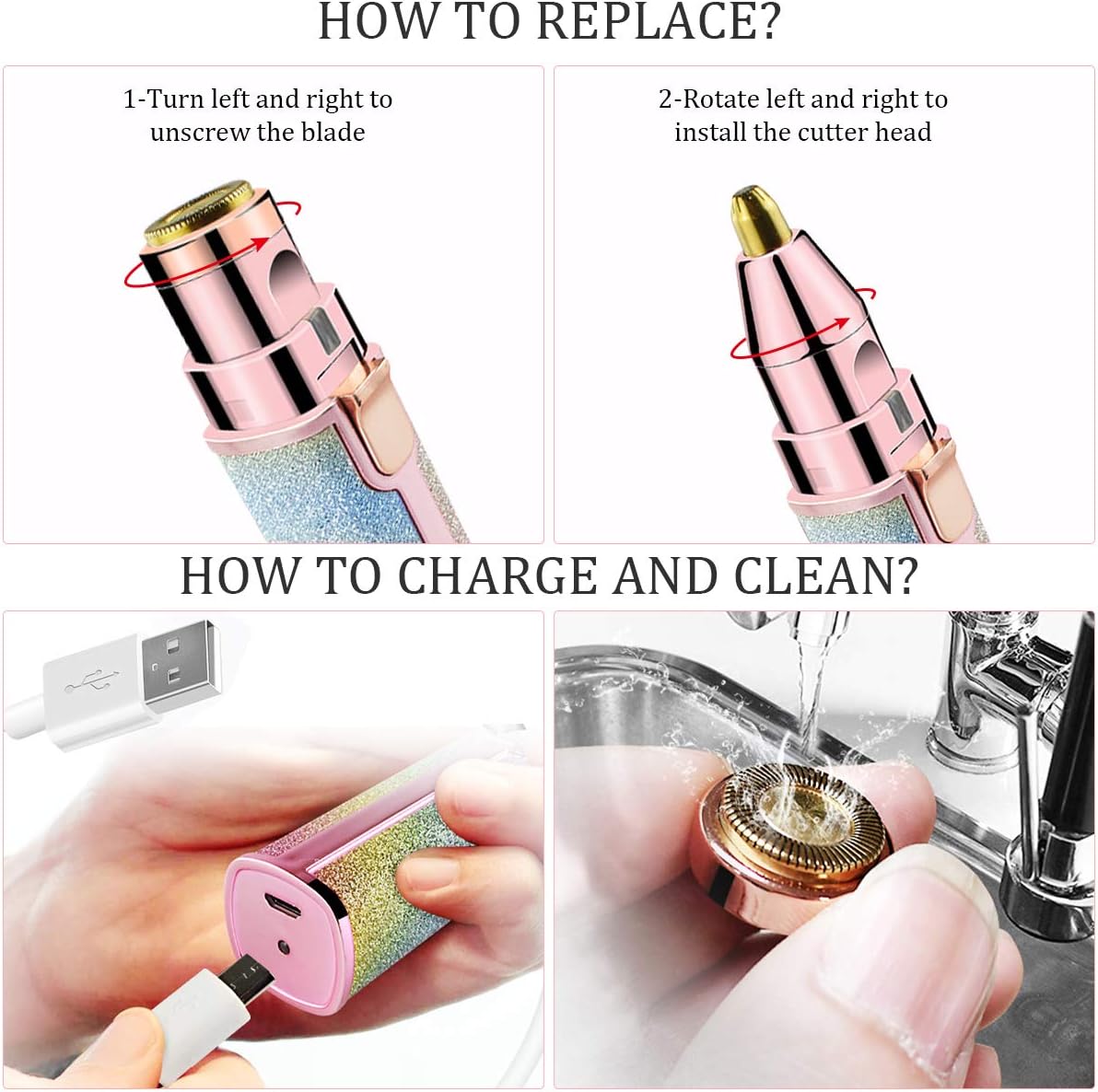 HOW TO REPLACE?

1-Turn left and right to unscrew the blade

2-Rotate left and right to install the cutter head

HOW TO CHARGE AND CLEAN?